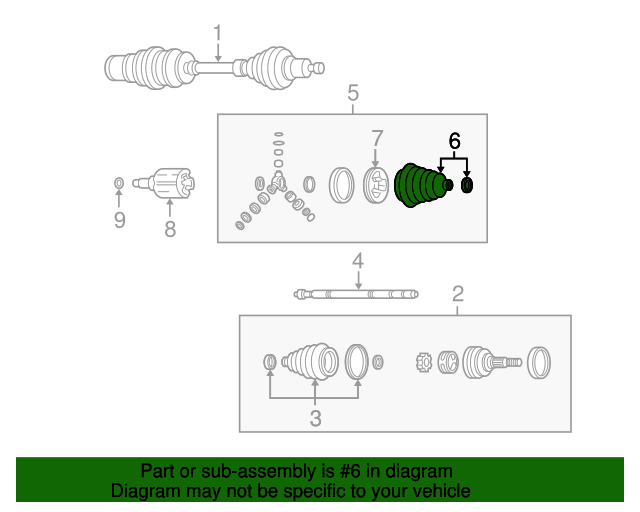 1

5

7

6

9

8

4

2

3

Part or sub-assembly is #6 in diagram
Diagram may not be specific to your vehicle