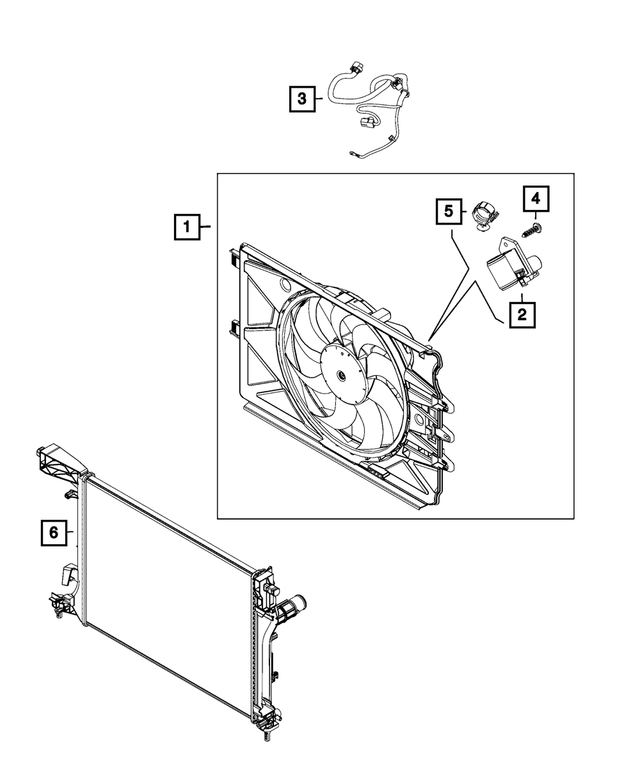 3
1
5
4
2
6