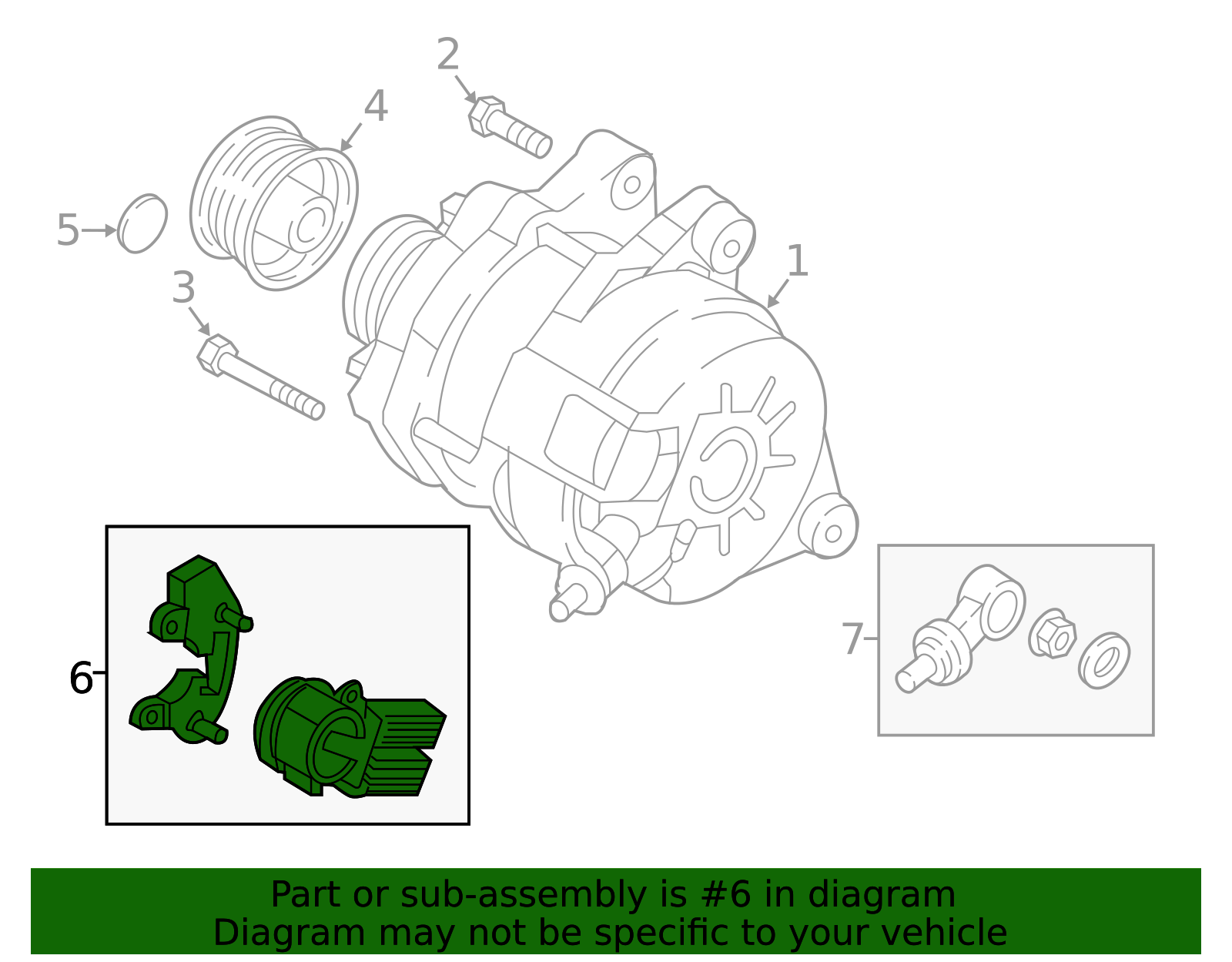 2
4
5
3
1
6
7

Part or sub-assembly is #6 in diagram
Diagram may not be specific to your vehicle