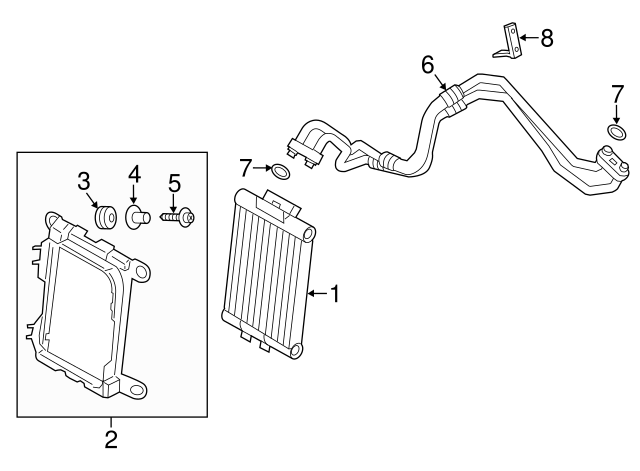 8
6
7
7
3
4
5
1
2