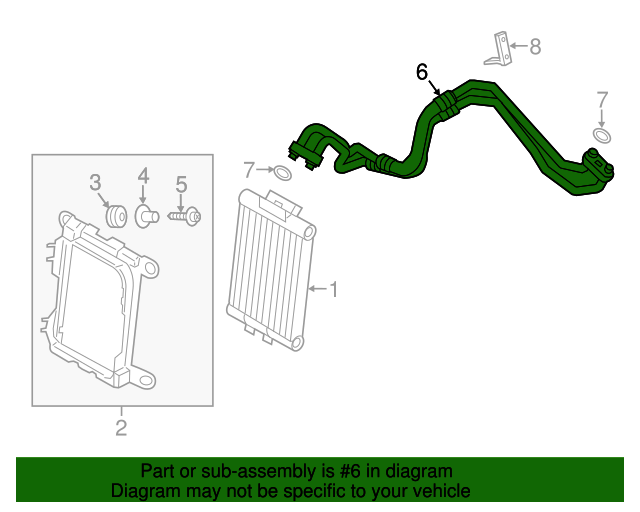 8
6
7
7
3
4
5
1
2

Part or sub-assembly is #6 in diagram
Diagram may not be specific to your vehicle