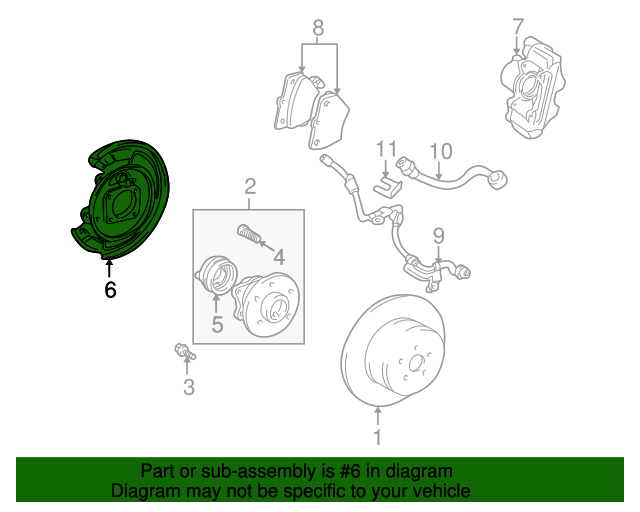 8
7
11
10
2
4
9
6
5
3
1

Part or sub-assembly is #6 in diagram
Diagram may not be specific to your vehicle