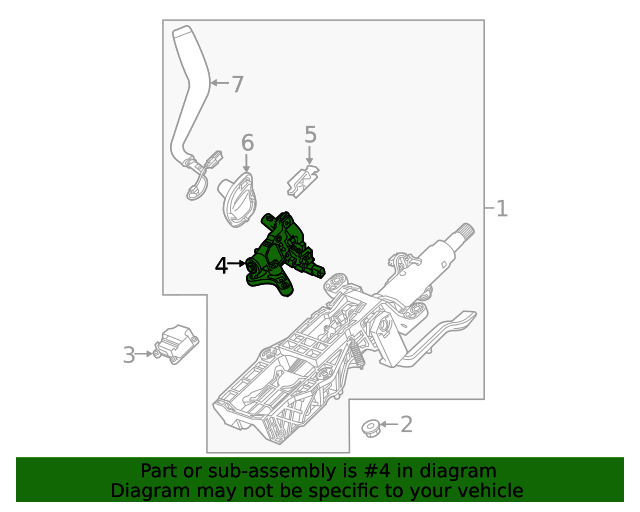 7
6
5
1
4
3
2
Part or sub-assembly is #4 in diagram
Diagram may not be specific to your vehicle