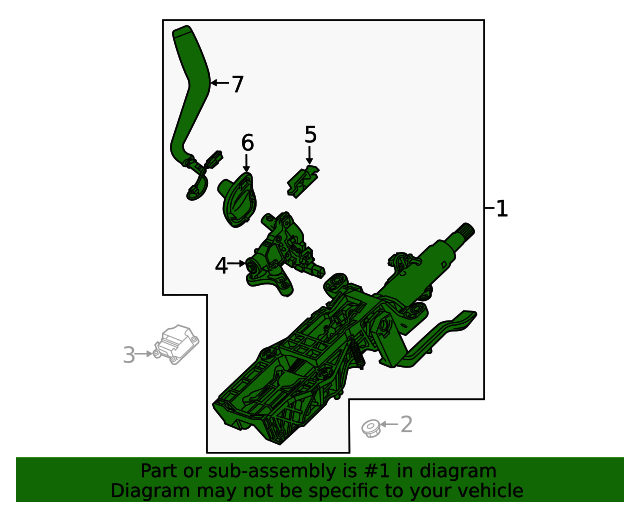 7
6
5
1
4
3
2
Part or sub-assembly is #1 in diagram
Diagram may not be specific to your vehicle