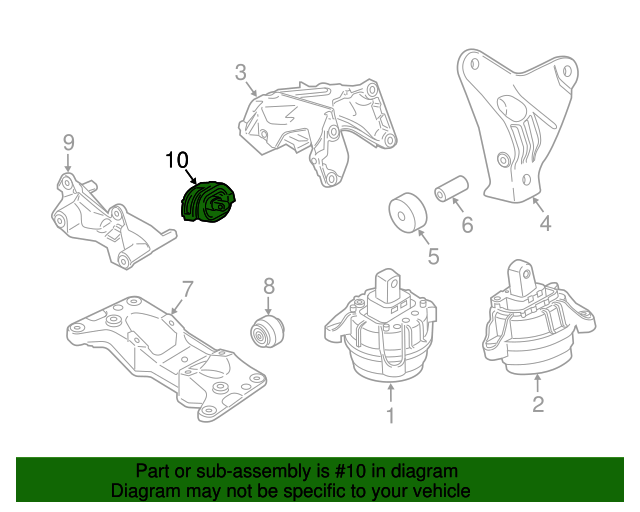 3

9

10

6

4

5

7

8

1

2

Part or sub-assembly is #10 in diagram
Diagram may not be specific to your vehicle