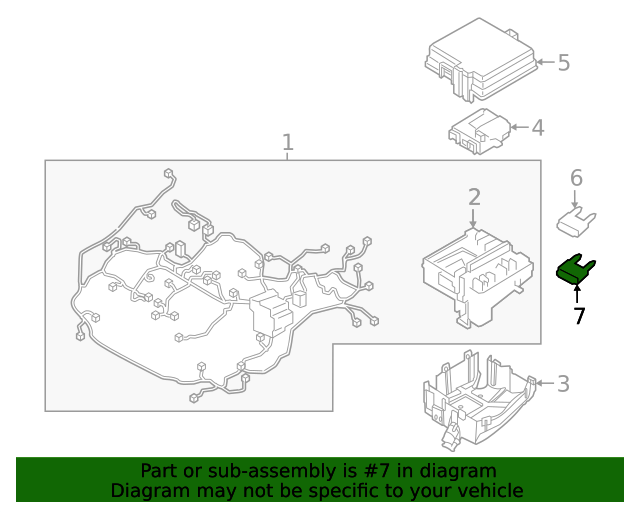 5
4
1
6
2
7
3
Part or sub-assembly is #7 in diagram
Diagram may not be specific to your vehicle