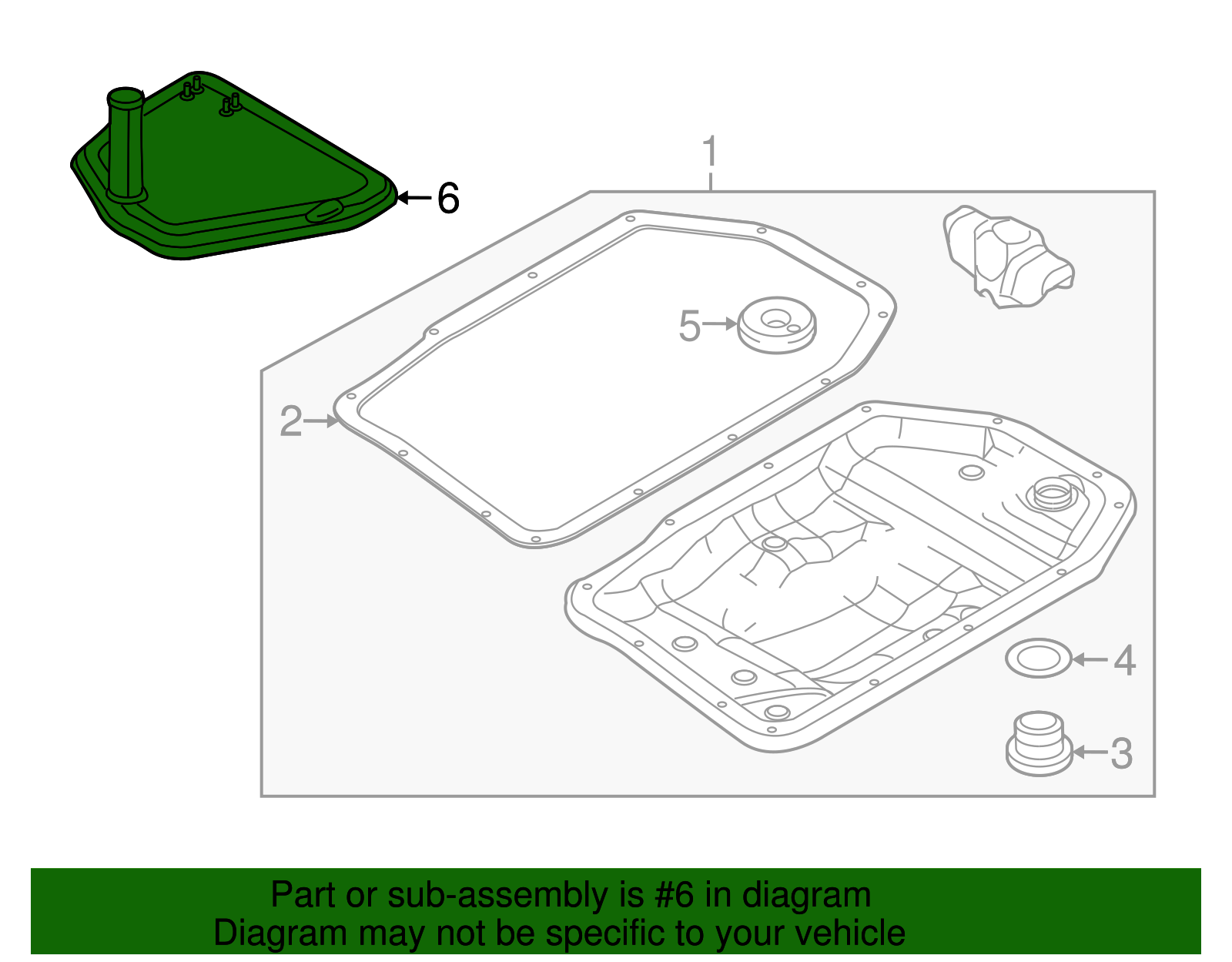 6
1
5
2
4
3

Part or sub-assembly is #6 in diagram
Diagram may not be specific to your vehicle