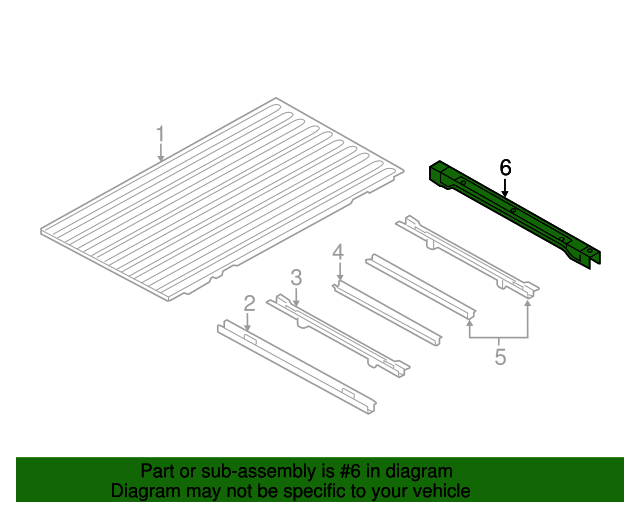 1
6
4
3
2
5

Part or sub-assembly is #6 in diagram
Diagram may not be specific to your vehicle