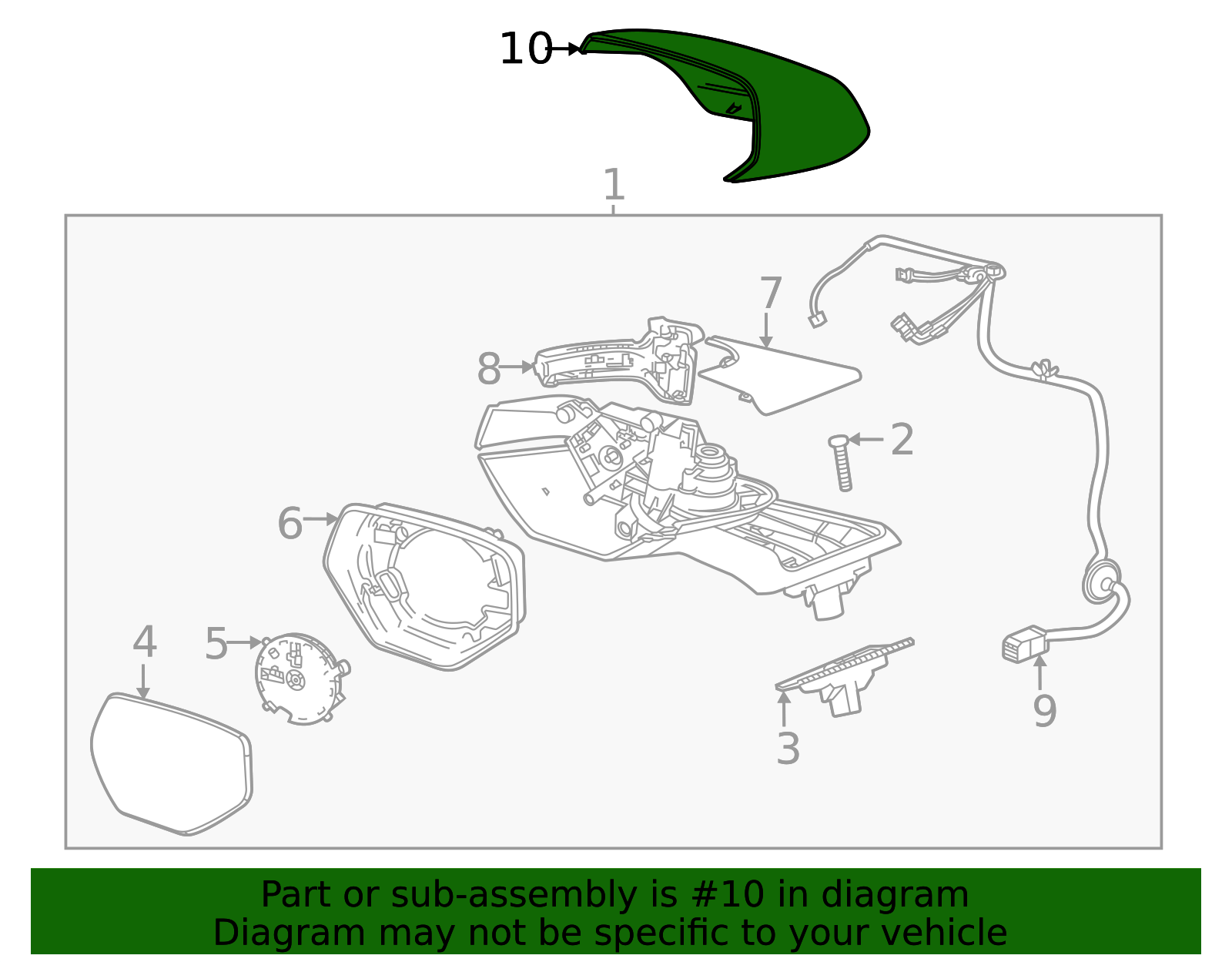 10

1

7

8

2

6

4

5

3

9

Part or sub-assembly is #10 in diagram
Diagram may not be specific to your vehicle