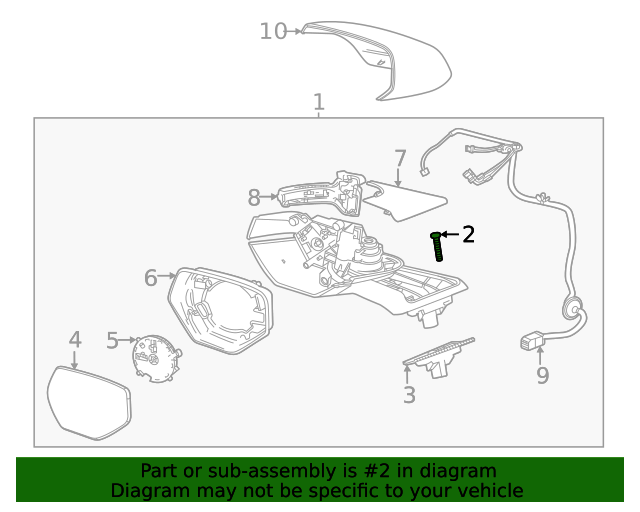 10
1
7
8
2
6
4
5
3
9

Part or sub-assembly is #2 in diagram
Diagram may not be specific to your vehicle