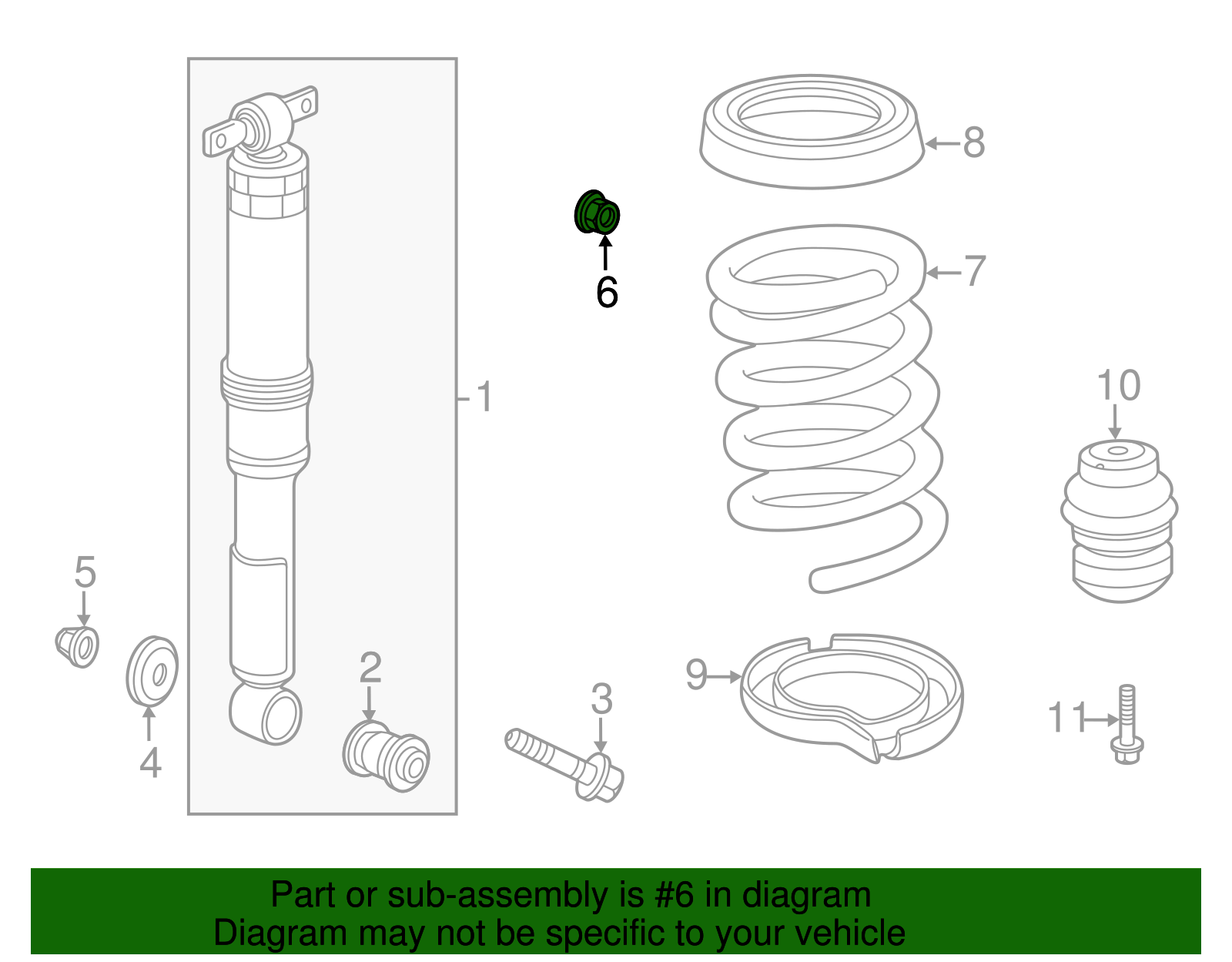 8

6

7

1

10

5

2

4

3

9

11

Part or sub-assembly is #6 in diagram
Diagram may not be specific to your vehicle