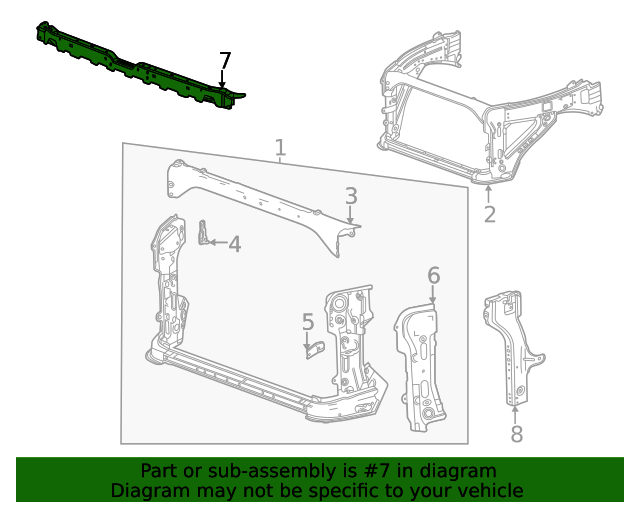 7
1
2
3
4
5
6
8

Part or sub-assembly is #7 in diagram
Diagram may not be specific to your vehicle