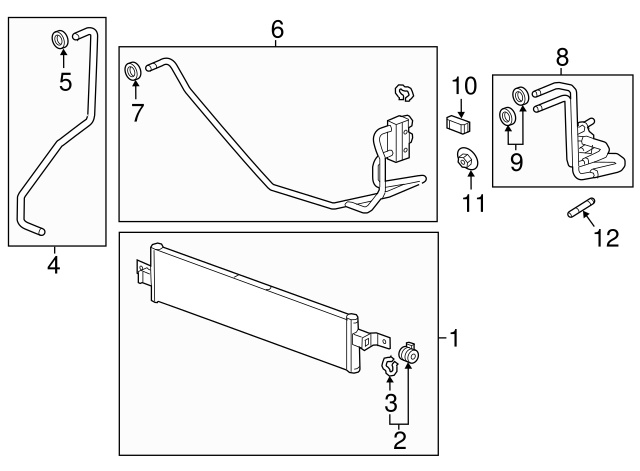 5
4
6
7
10
11
8
9
12
1
3
2