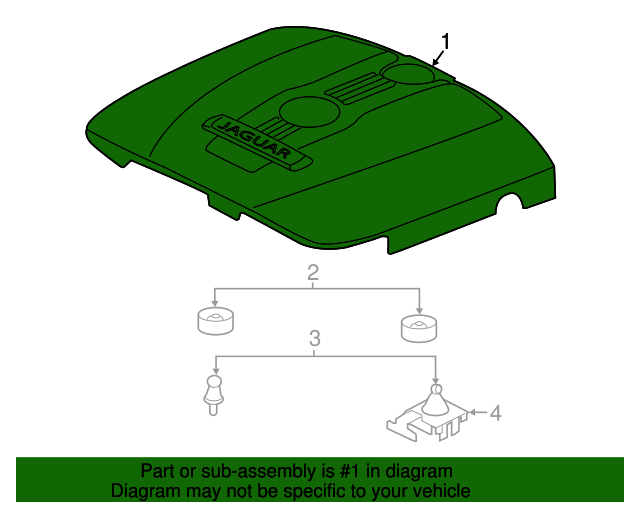 1

JAGUAR

2

3

4

Part or sub-assembly is #1 in diagram
Diagram may not be specific to your vehicle