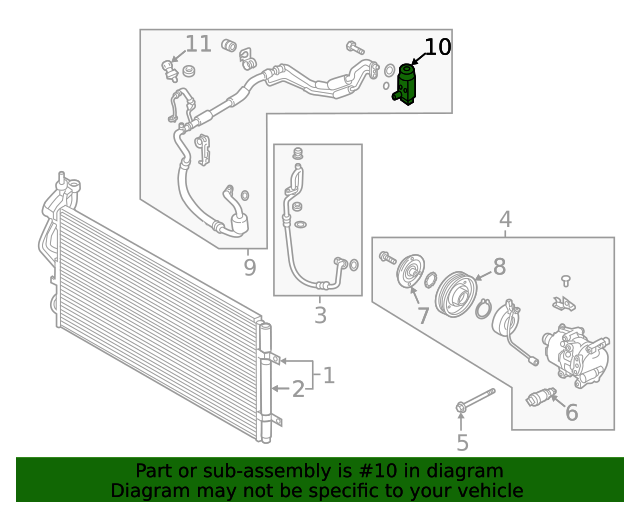 11
10
9
3
4
8
7
1
2
6
5

Part or sub-assembly is #10 in diagram
Diagram may not be specific to your vehicle