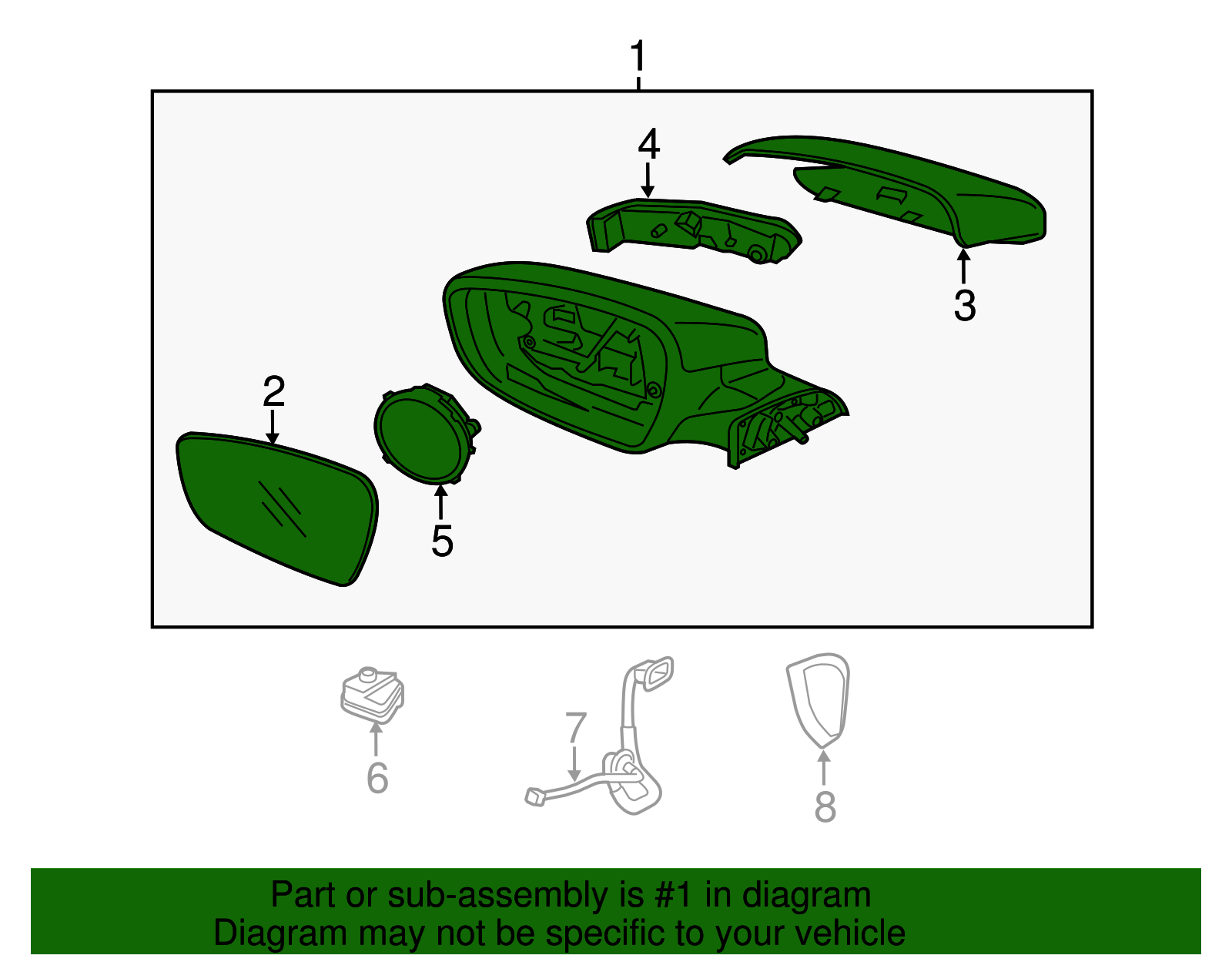 1

4

3

2

5

6

7

8

Part or sub-assembly is #1 in diagram
Diagram may not be specific to your vehicle