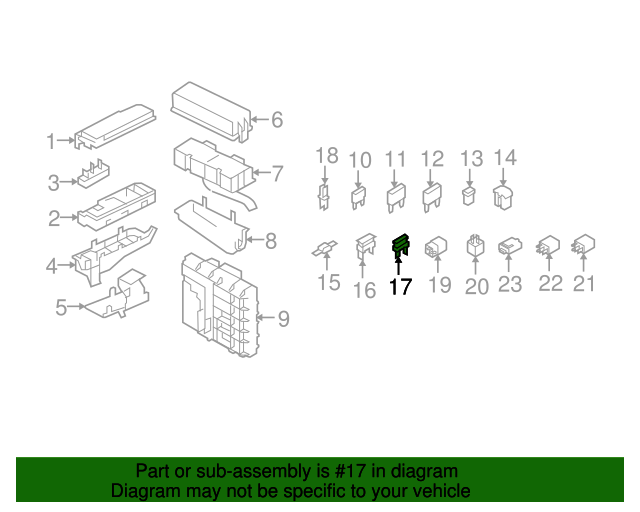 1
3
2
4
5
6
7
8
9
18
10
11
12
13
14
15
16
17
19
20
23
22
21

Part or sub-assembly is #17 in diagram
Diagram may not be specific to your vehicle