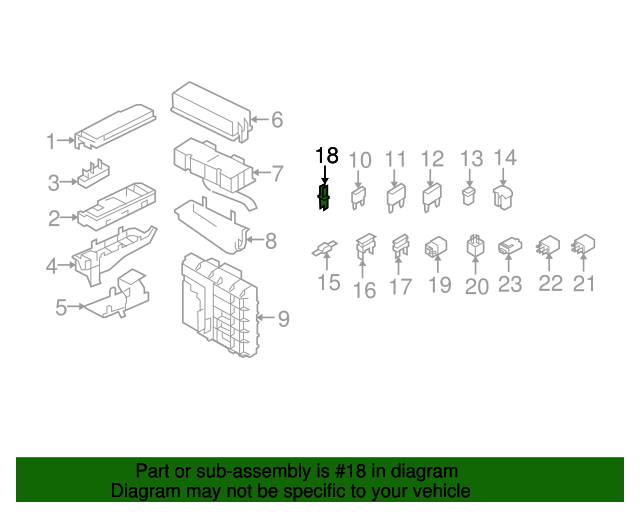 1
3
2
4
5
6
7
8
9
18
10
11
12
13
14
15
16
17
19
20
23
22
21

Part or sub-assembly is #18 in diagram
Diagram may not be specific to your vehicle