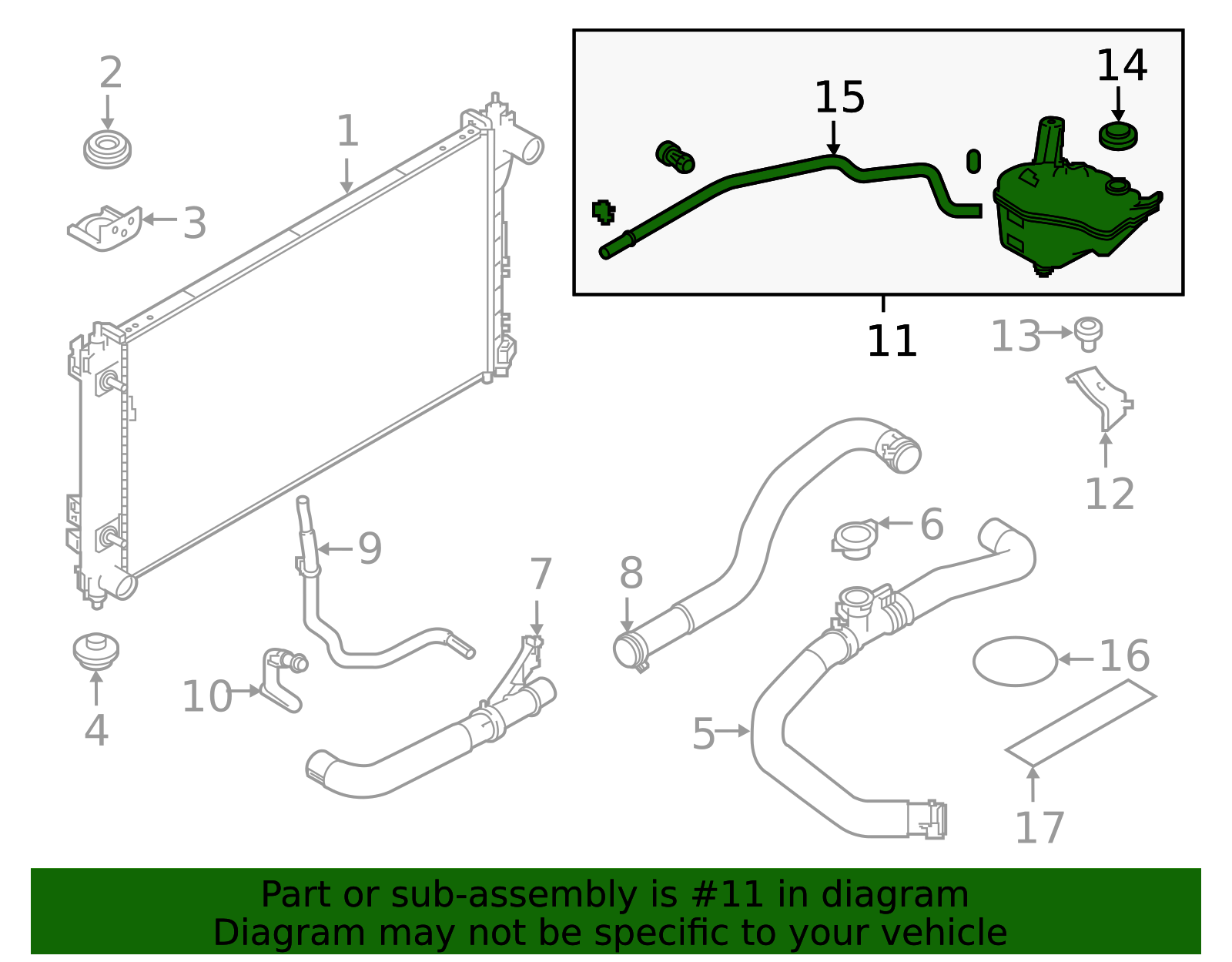 2
1
3
15
14
11
13
12
9
7
8
6
10
4
5
16
17

Part or sub-assembly is #11 in diagram
Diagram may not be specific to your vehicle