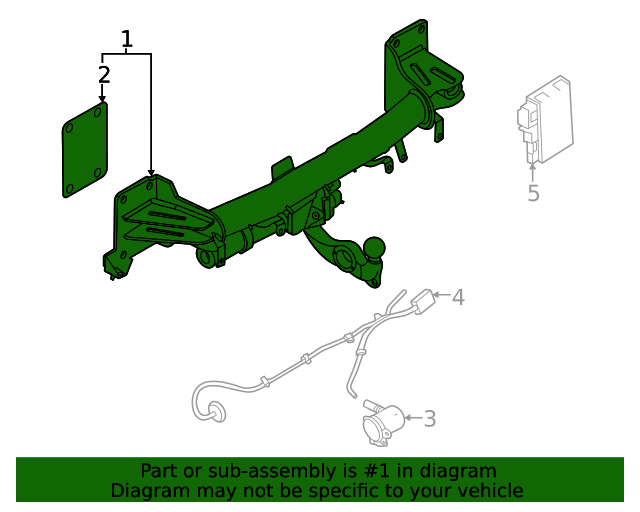 1
2
5
4
3
Part or sub-assembly is #1 in diagram
Diagram may not be specific to your vehicle