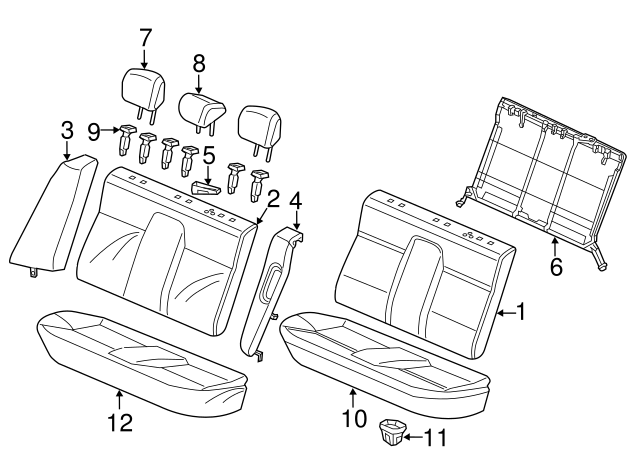 7
8
3
9
5
2
4
6
1
12
10
11