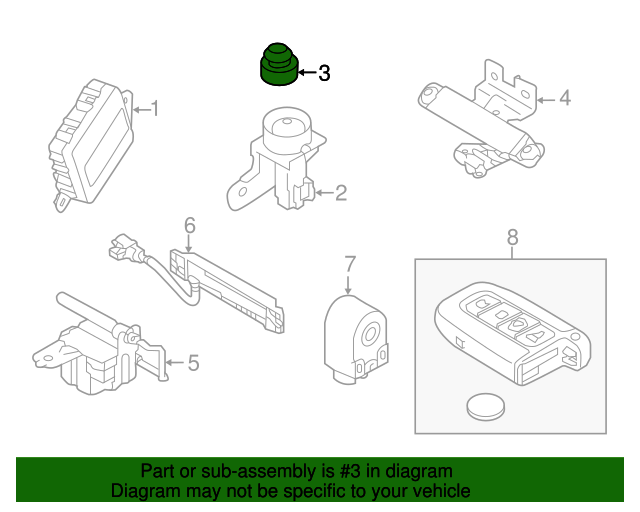 3
1
4
2
6
8
7
5

Part or sub-assembly is #3 in diagram
Diagram may not be specific to your vehicle