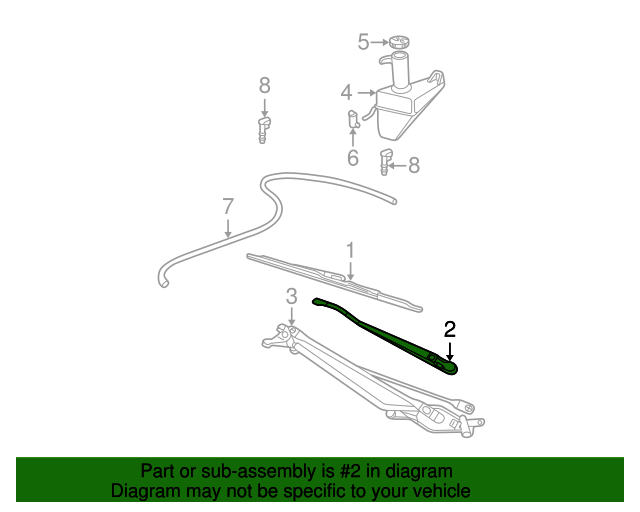 5
8
4
6
8
7
1
3
2

Part or sub-assembly is #2 in diagram
Diagram may not be specific to your vehicle