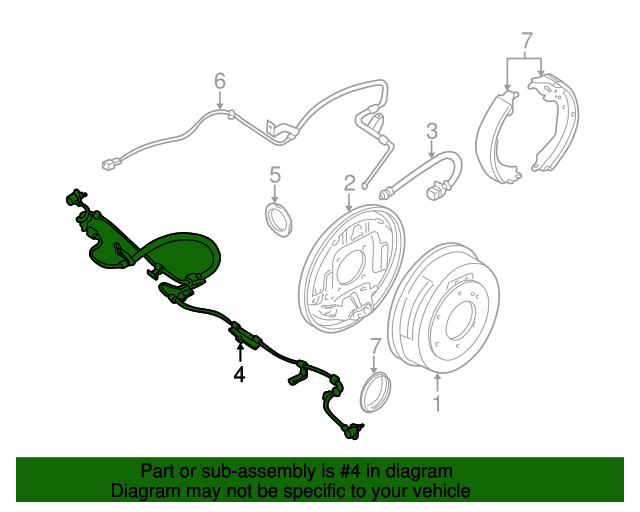 7
6
3
5
2
4
7
1

Part or sub-assembly is #4 in diagram
Diagram may not be specific to your vehicle