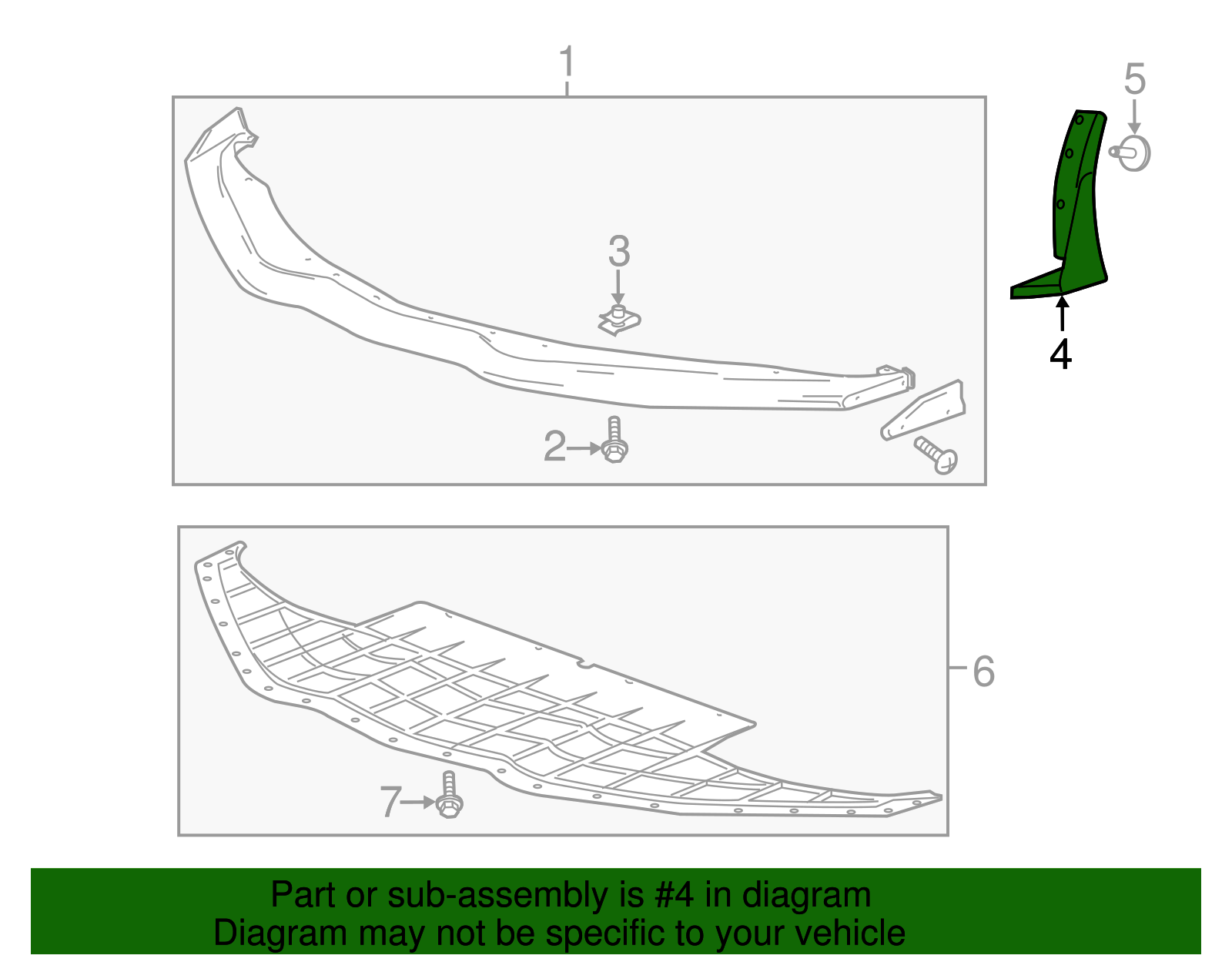 1
5
3
4
2
6
7
Part or sub-assembly is #4 in diagram
Diagram may not be specific to your vehicle