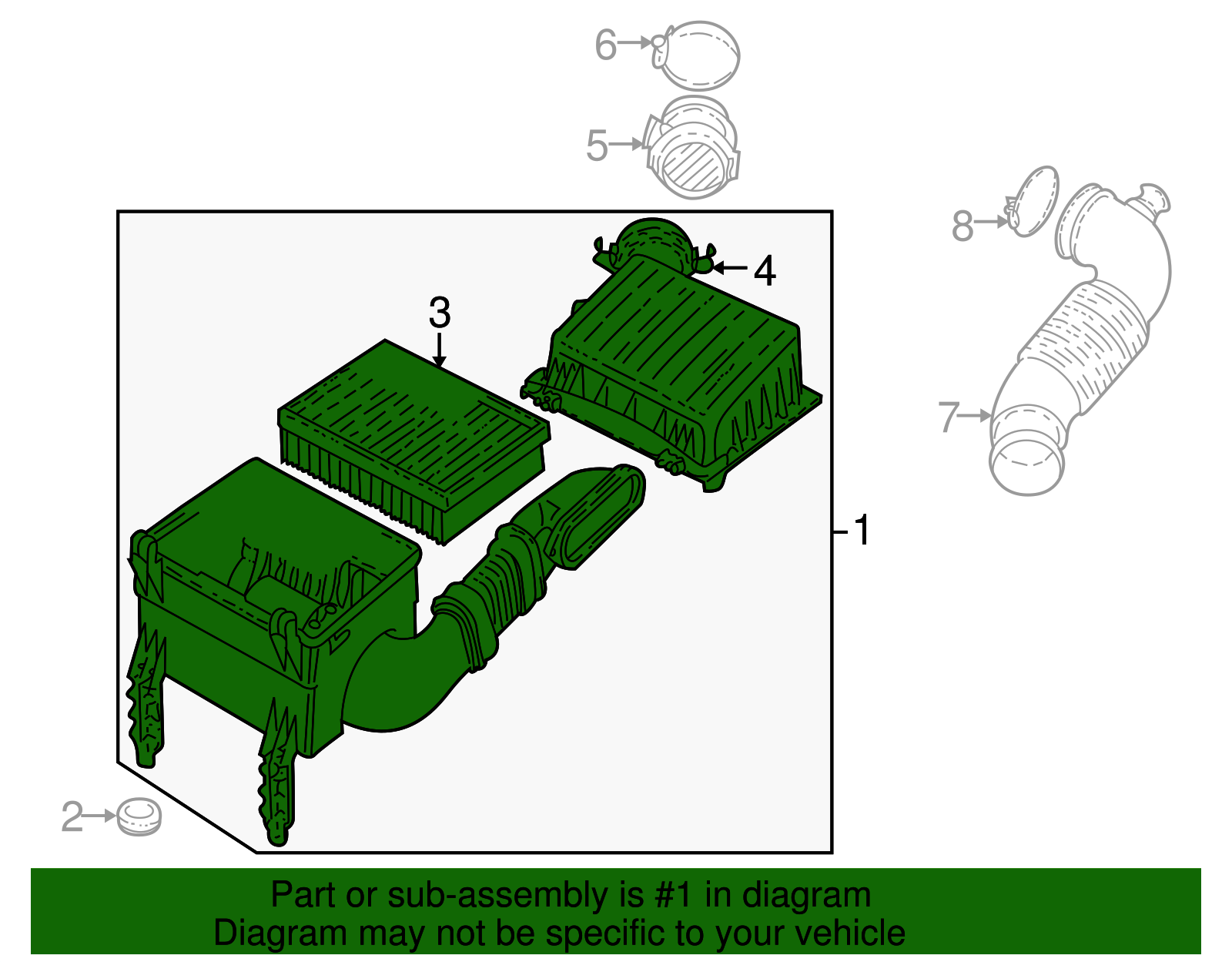 6
5
8
4
3
7
1
2

Part or sub-assembly is #1 in diagram
Diagram may not be specific to your vehicle