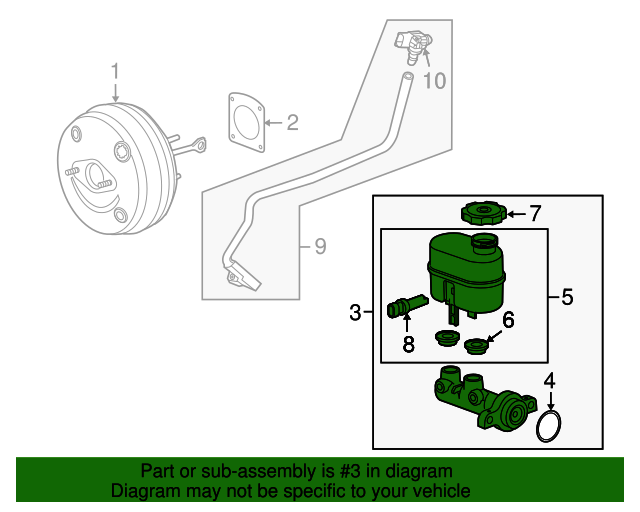 1
2
10
9
7
3
5
6
8
4

Part or sub-assembly is #3 in diagram
Diagram may not be specific to your vehicle