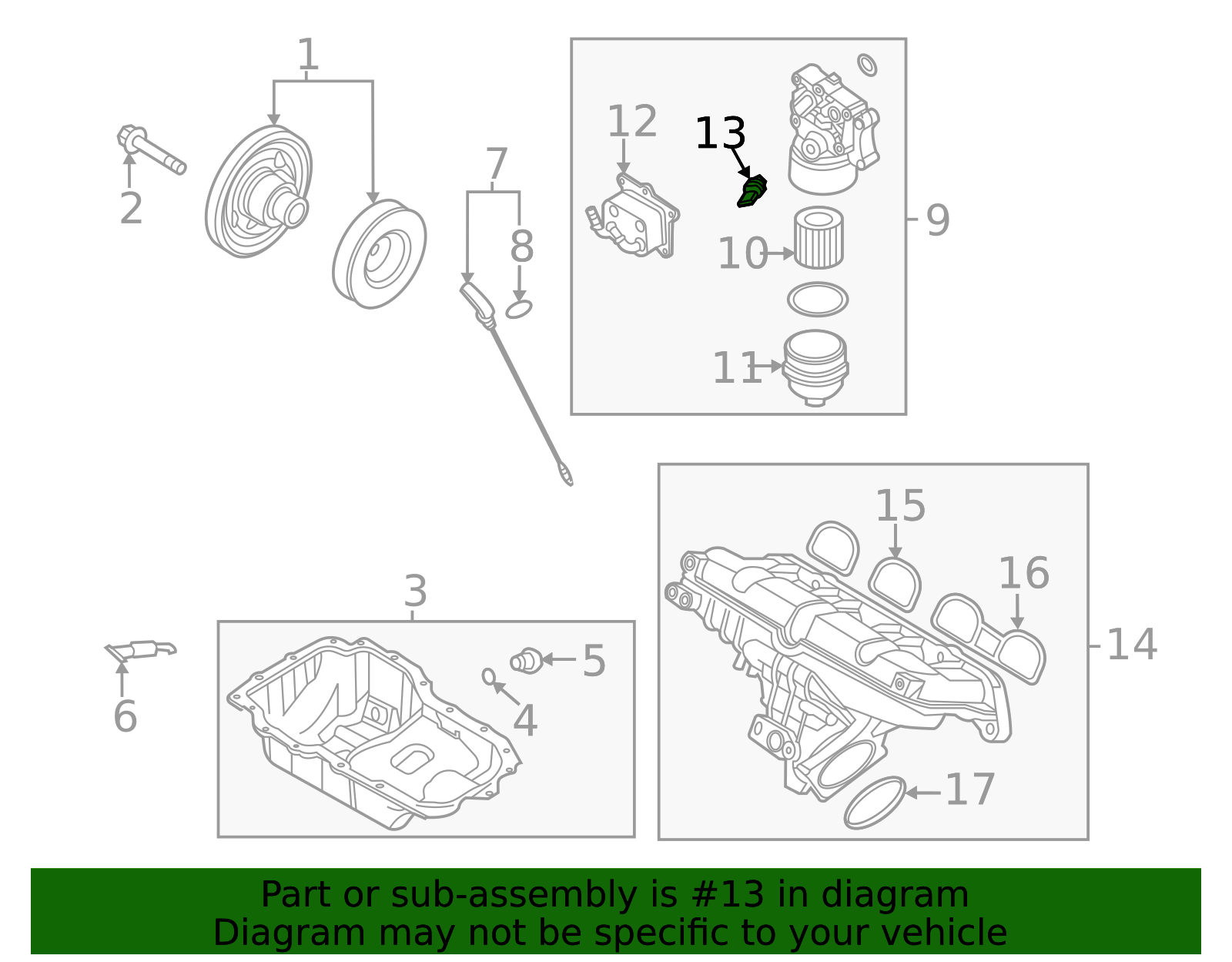 1
2
7
8
12
13
9
10
11
3
5
4
6
15
16
14
17

Part or sub-assembly is #13 in diagram
Diagram may not be specific to your vehicle