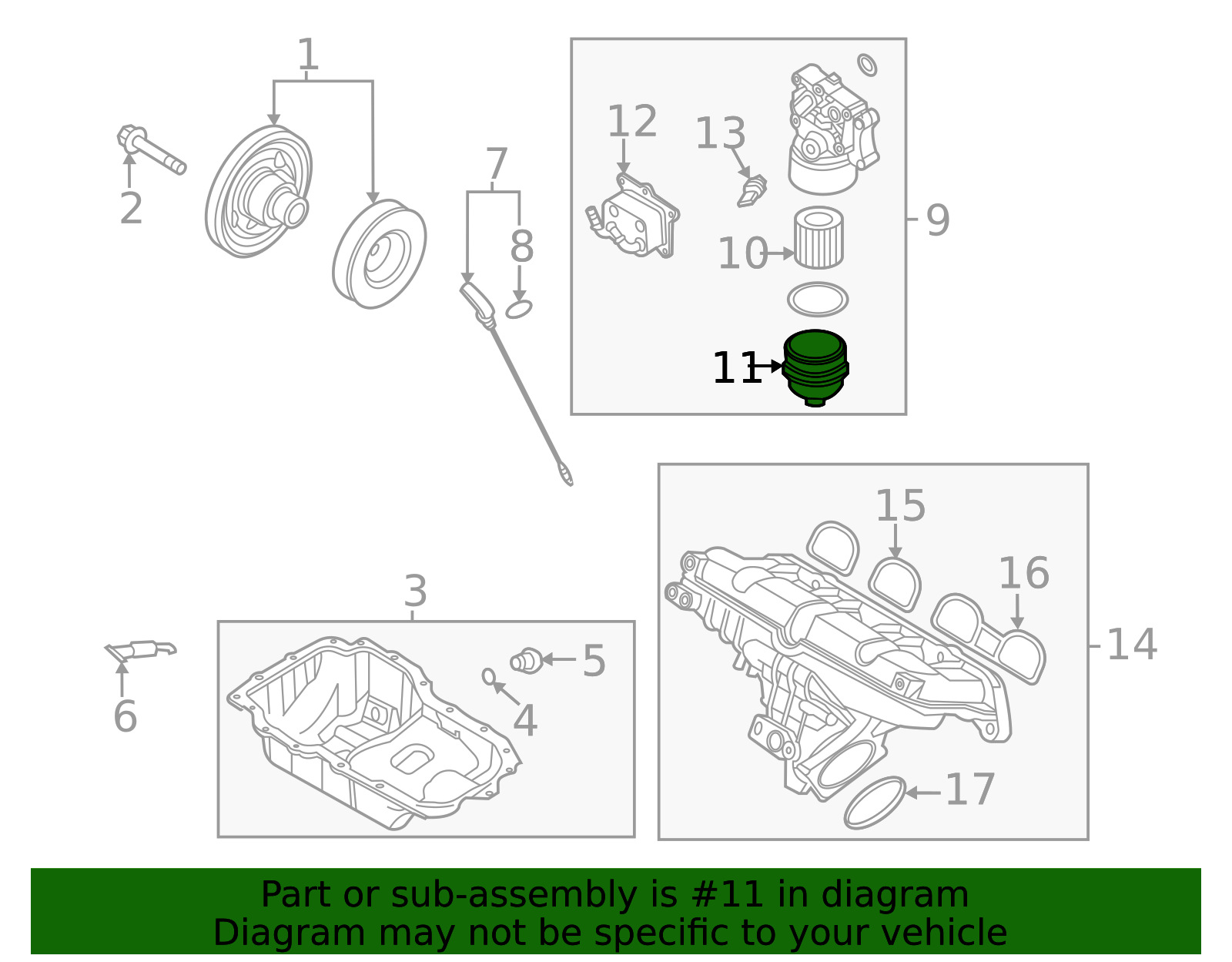 1
2
7
8
12
13
9
10
11
3
5
4
6
15
16
14
17

Part or sub-assembly is #11 in diagram
Diagram may not be specific to your vehicle