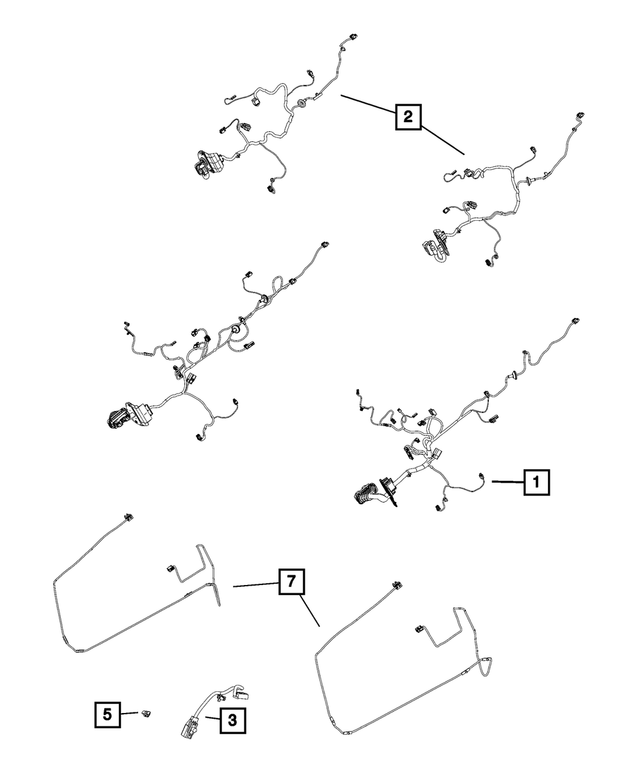 2
1
7
5
3