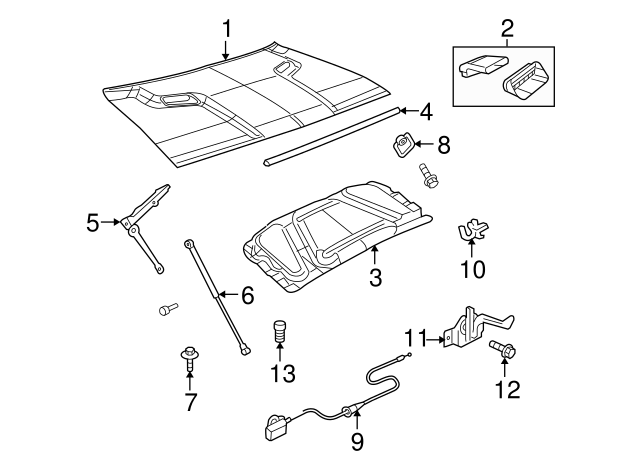 1
2
4
8
5
3
10
6
11
13
12
7
9