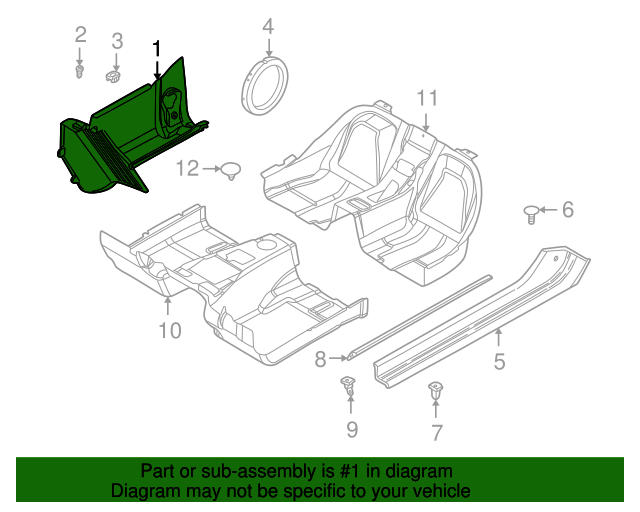 2
3
1
4
11
12
6
10
8
5
9
7

Part or sub-assembly is #1 in diagram
Diagram may not be specific to your vehicle