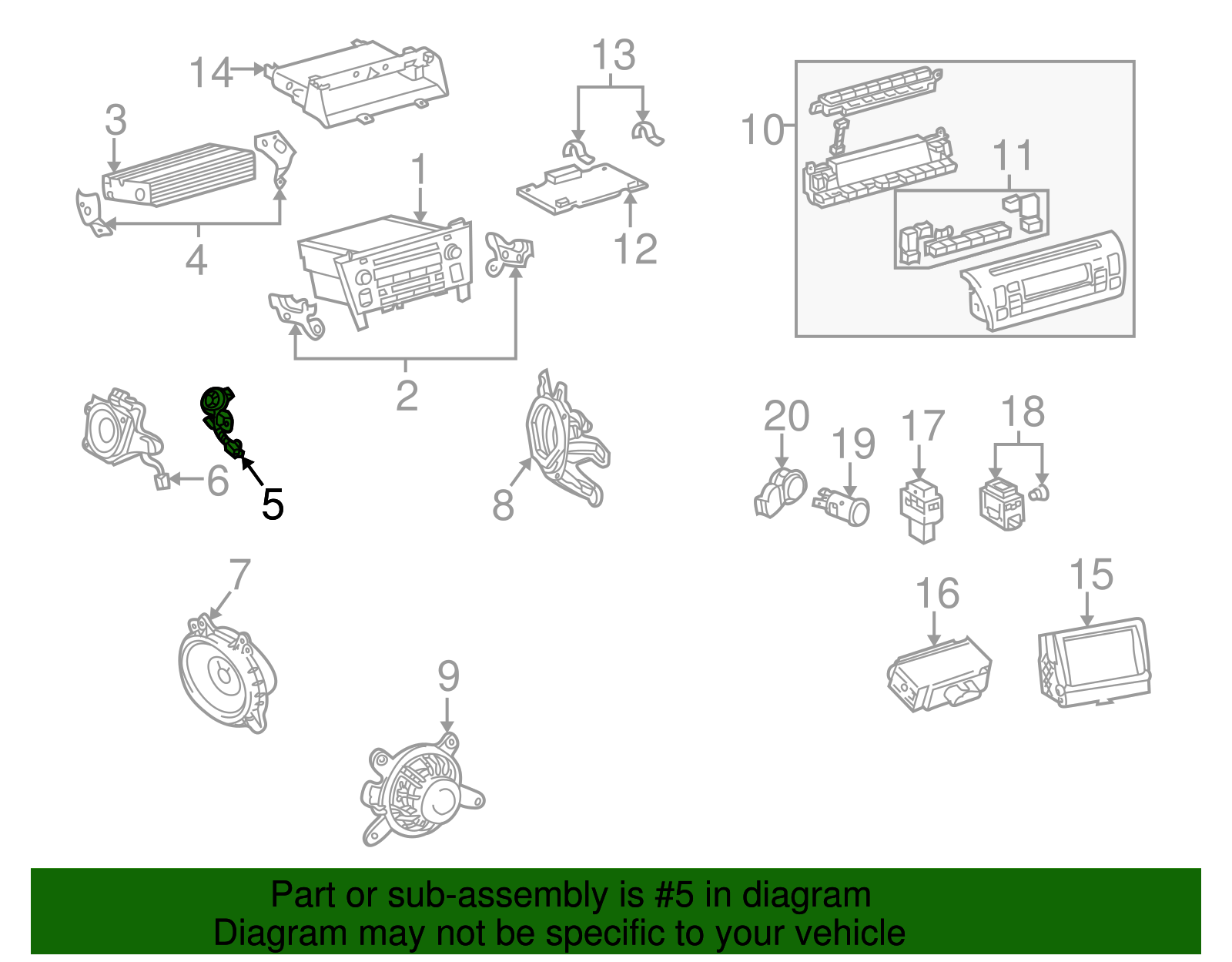 14
13
3
1
10
11
4
12
2
20
19
17
18
6
5
8
7
16
15
9

Part or sub-assembly is #5 in diagram
Diagram may not be specific to your vehicle