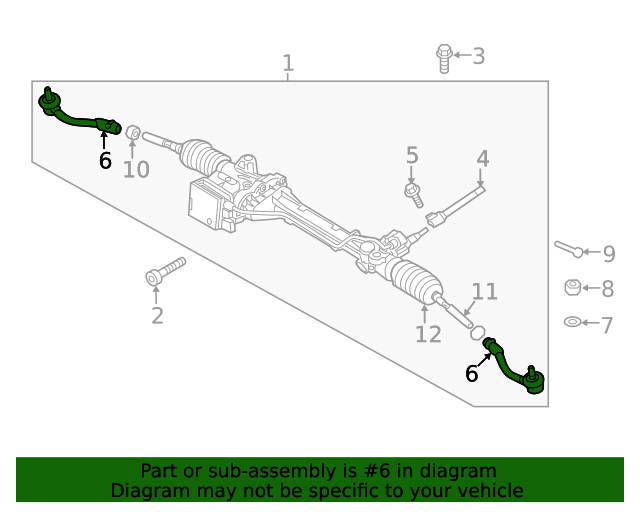 1
3
6
10
5
4
9
8
7
2
11
12
6

Part or sub-assembly is #6 in diagram
Diagram may not be specific to your vehicle