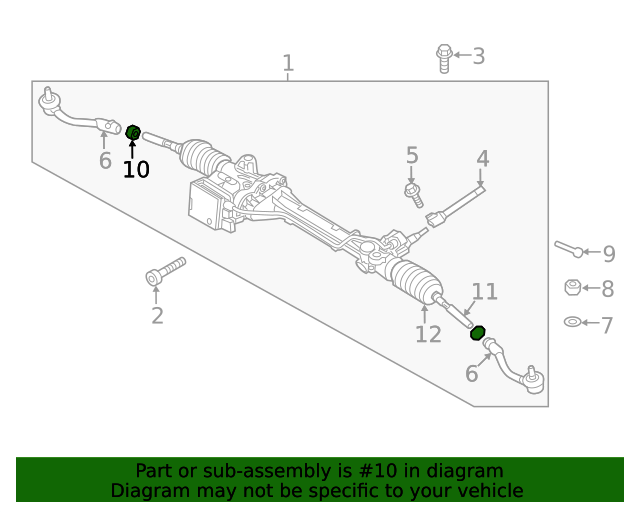 1
3
6
10
5
4
9
8
7
2
11
12
6

Part or sub-assembly is #10 in diagram
Diagram may not be specific to your vehicle