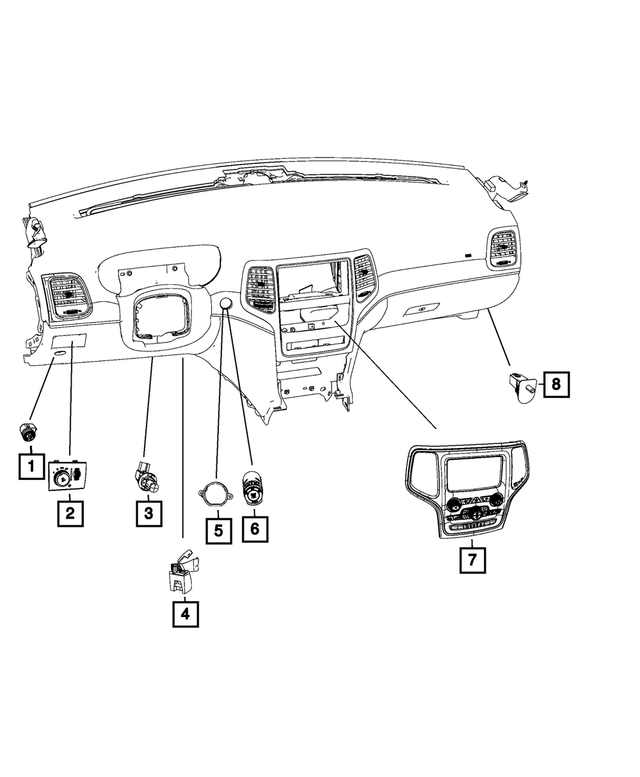 1
2
3
4
5
6
7
8