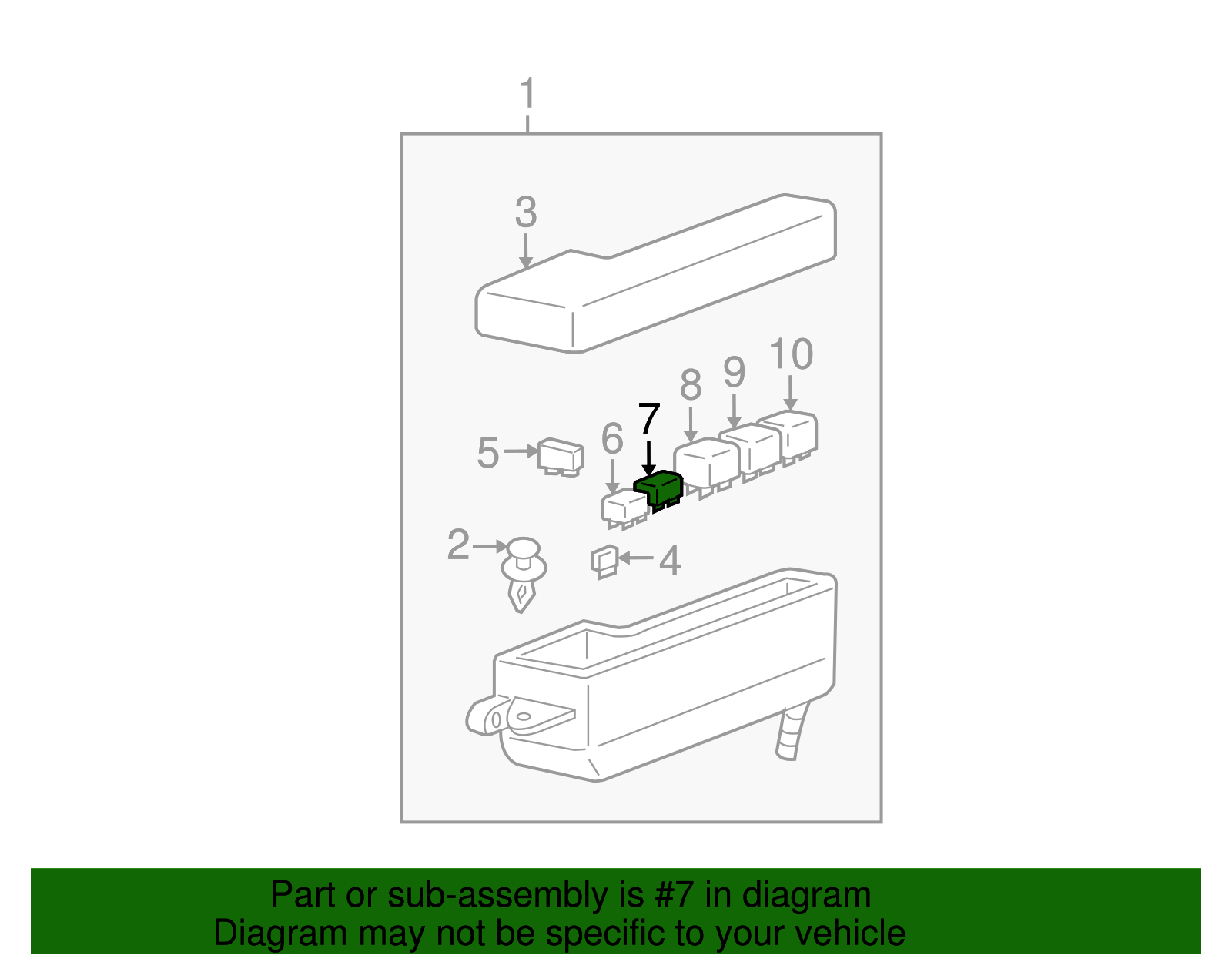 1
3
10
9
8
7
6
5
2
4

Part or sub-assembly is #7 in diagram
Diagram may not be specific to your vehicle