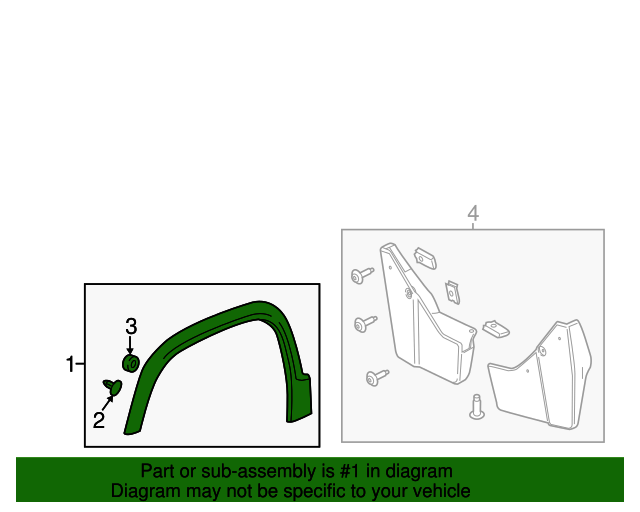 4

3

1

2

Part or sub-assembly is #1 in diagram
Diagram may not be specific to your vehicle