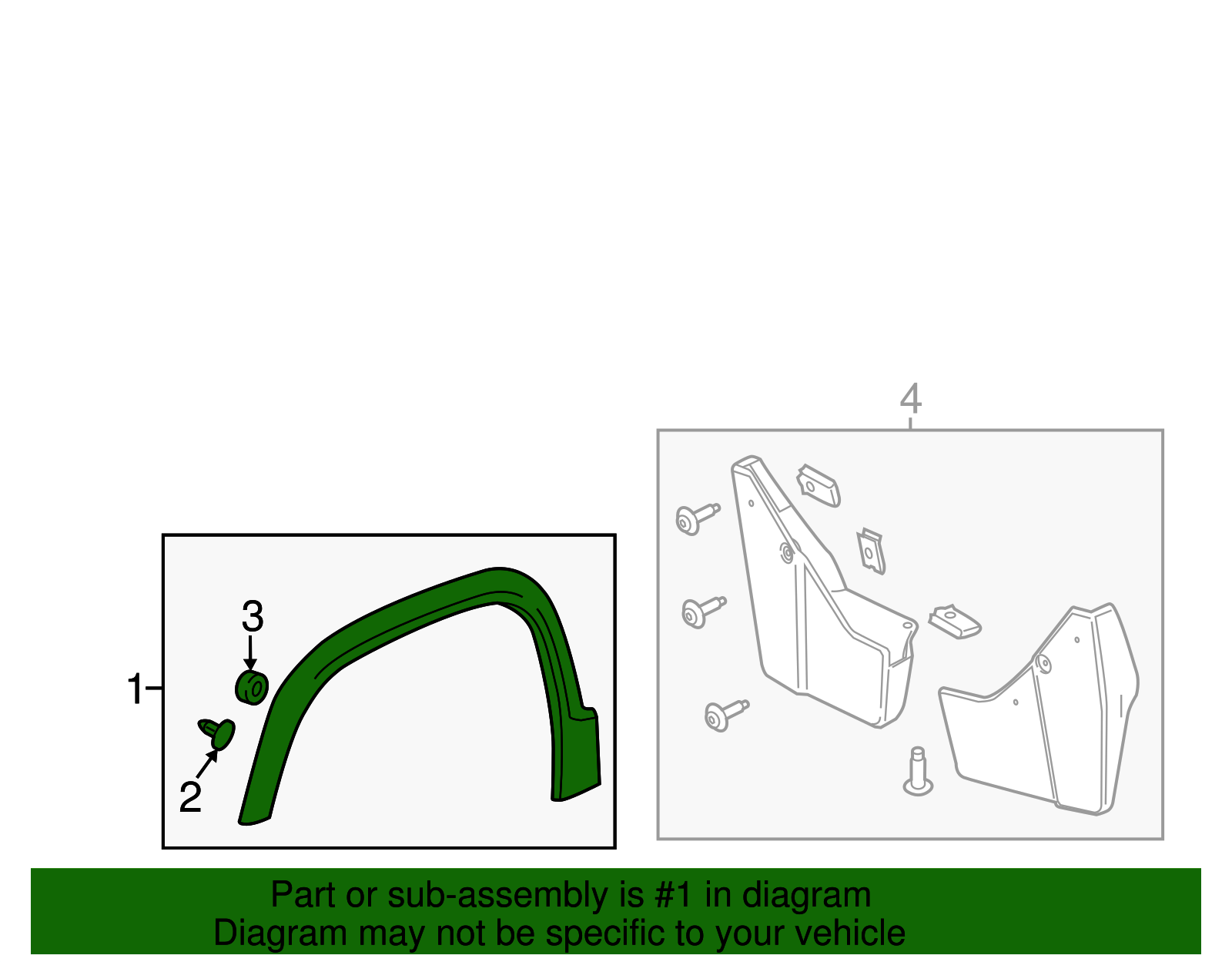 4
3
1
2
Part or sub-assembly is #1 in diagram
Diagram may not be specific to your vehicle