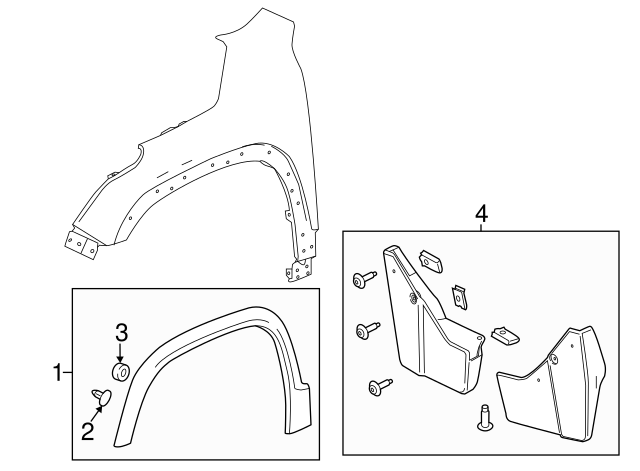 4
3
1
2