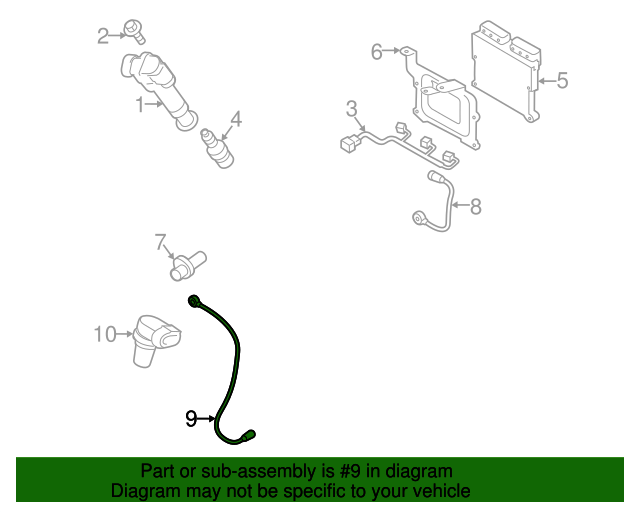 2
1
4
6
5
3
8
7
10
9

Part or sub-assembly is #9 in diagram
Diagram may not be specific to your vehicle