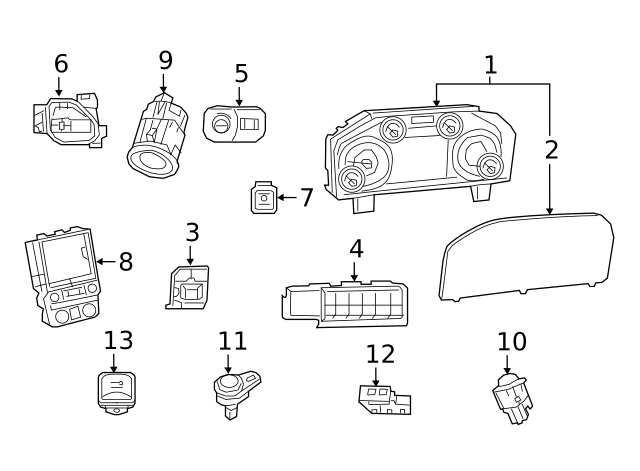 6
9
5
1
2
7
8
3
4
13
11
12
10