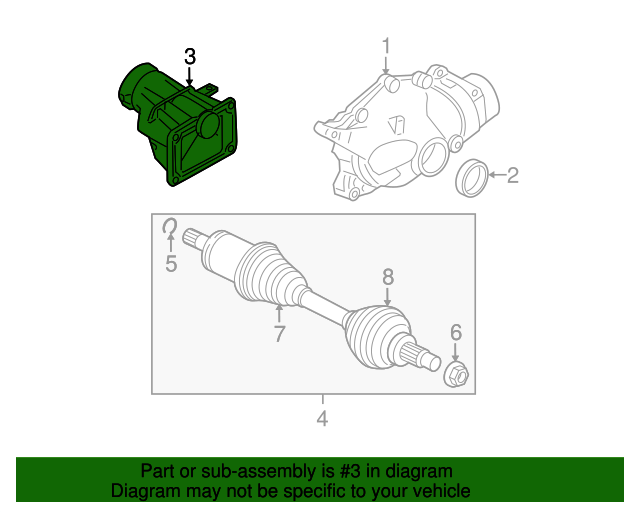 3

1

2

5

8

7

6

4

Part or sub-assembly is #3 in diagram
Diagram may not be specific to your vehicle