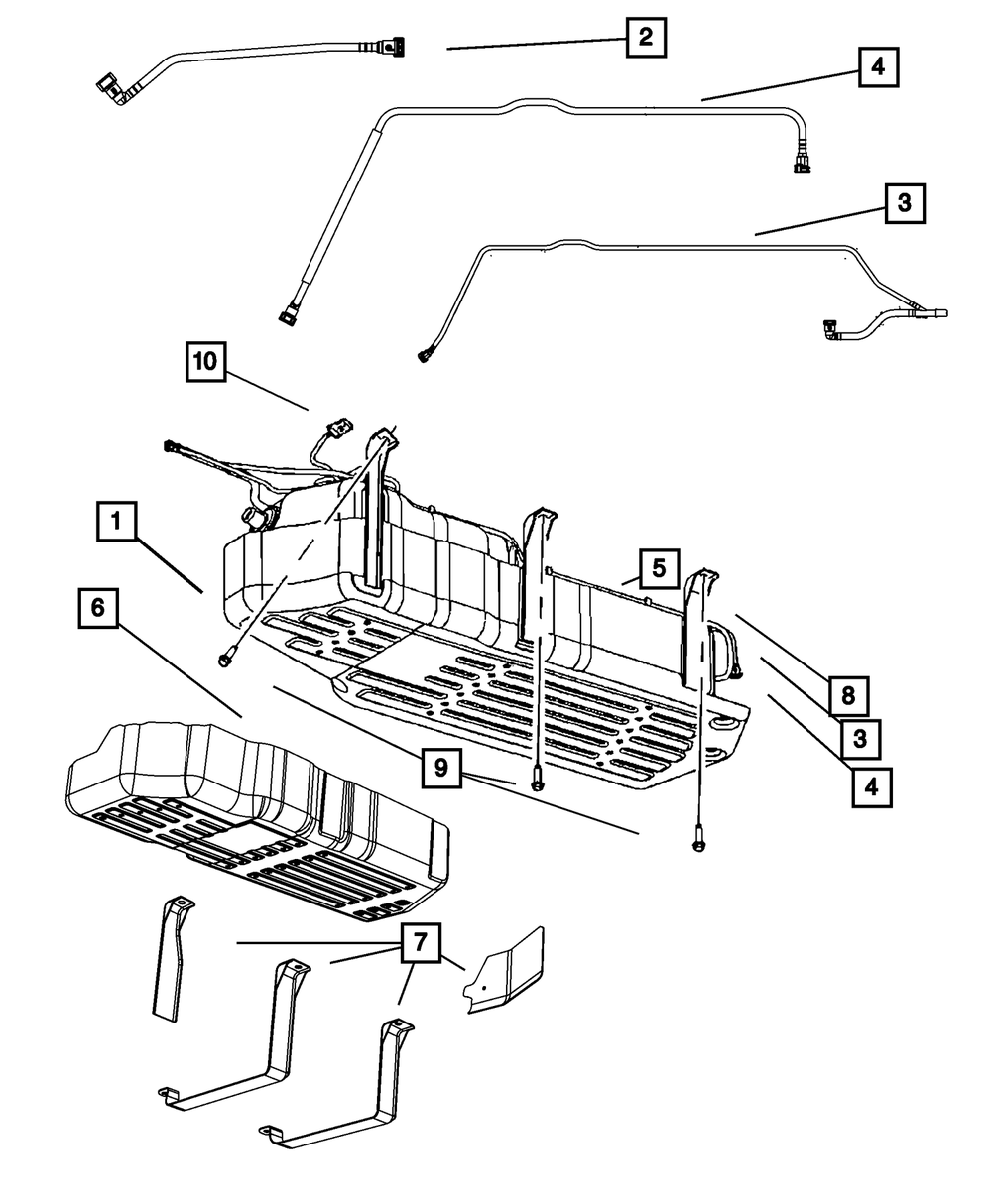 2
4
3
10
1
5
6
8
3
4
9
7