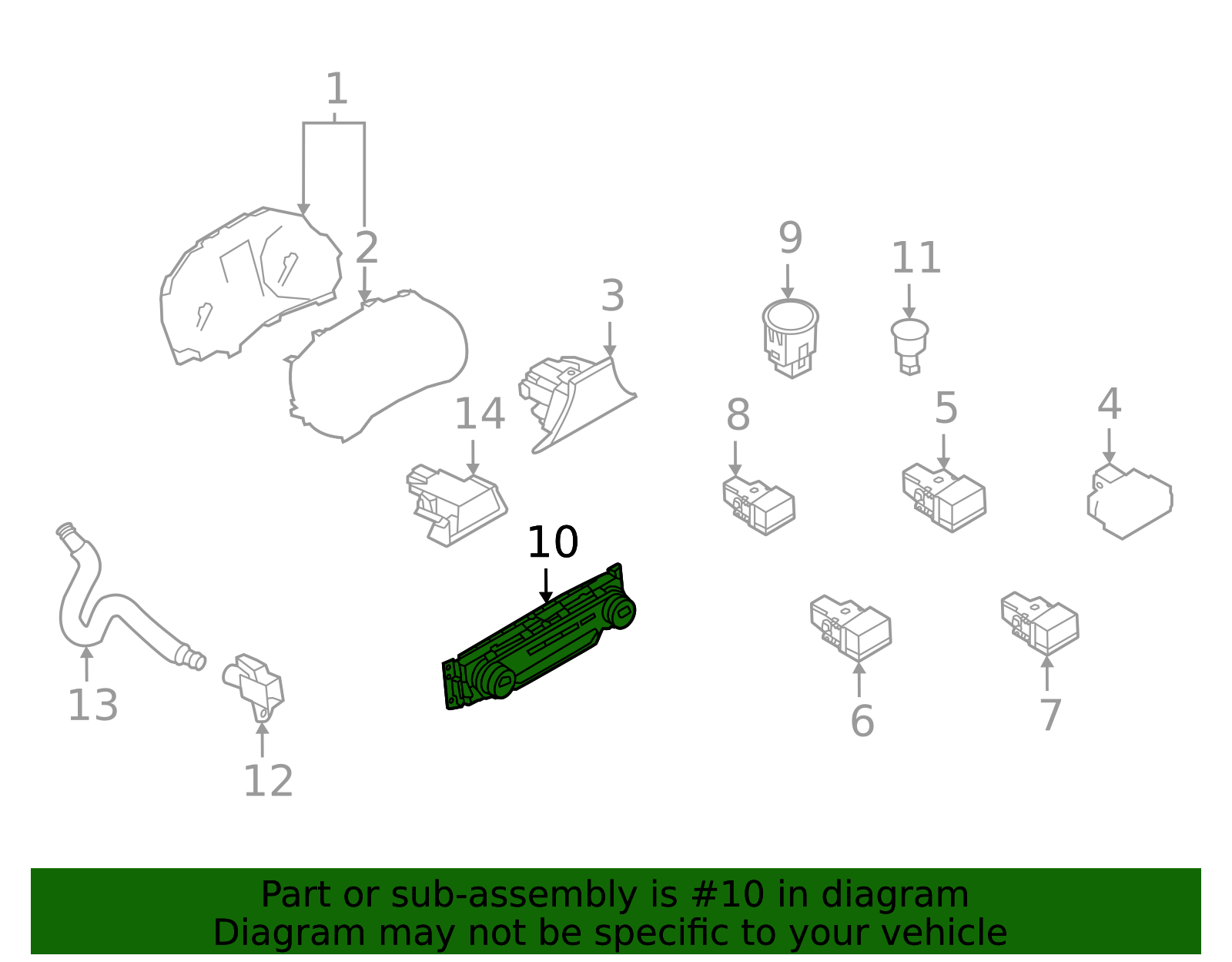 1
2
3
9
11
14
8
5
4
10
13
12
6
7

Part or sub-assembly is #10 in diagram
Diagram may not be specific to your vehicle