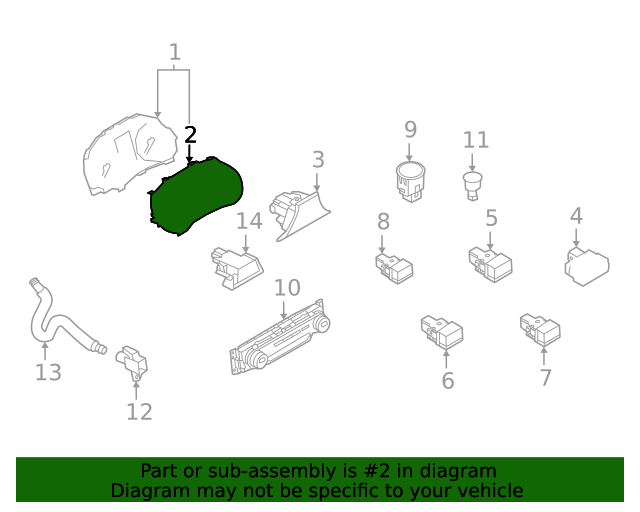 1
2
3
9
11
14
8
5
4
10
13
12
6
7

Part or sub-assembly is #2 in diagram
Diagram may not be specific to your vehicle